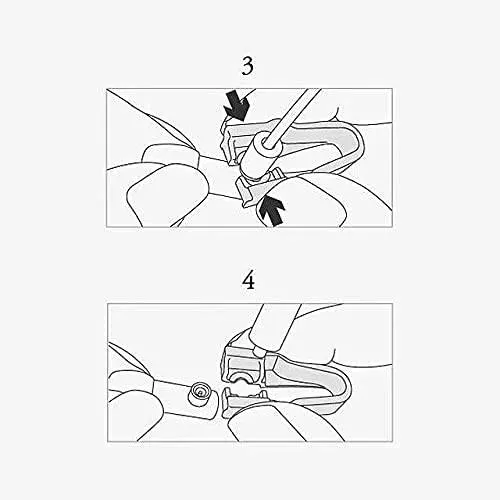 3

4