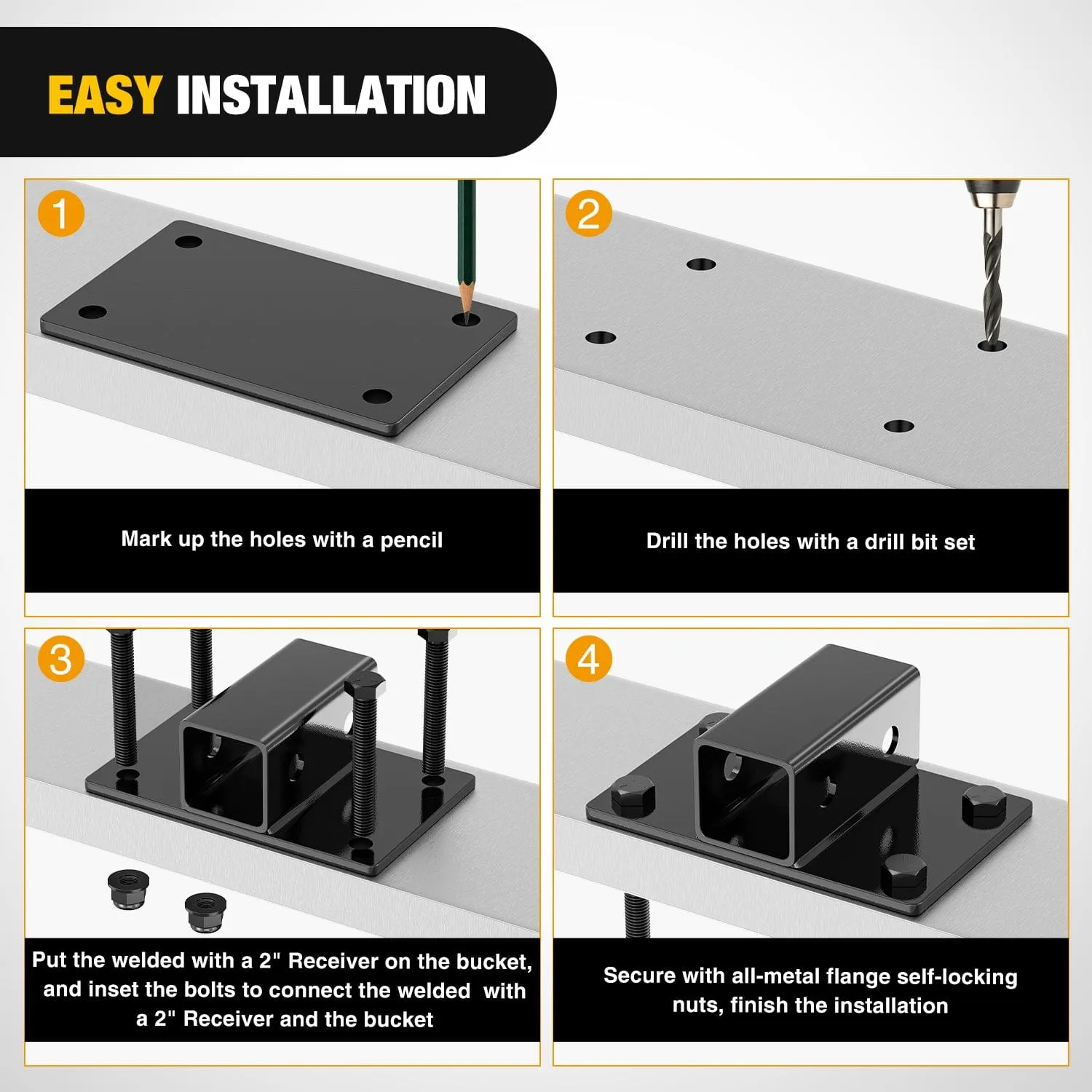 EASY INSTALLATION

1

Mark up the holes with a pencil

2

Drill the holes with a drill bit set

3

Put the welded with a 2" Receiver on the bucket, and inset the bolts to connect the welded with a 2" Receiver and the bucket

4

Secure with all-metal flange self-locking nuts, finish the installation